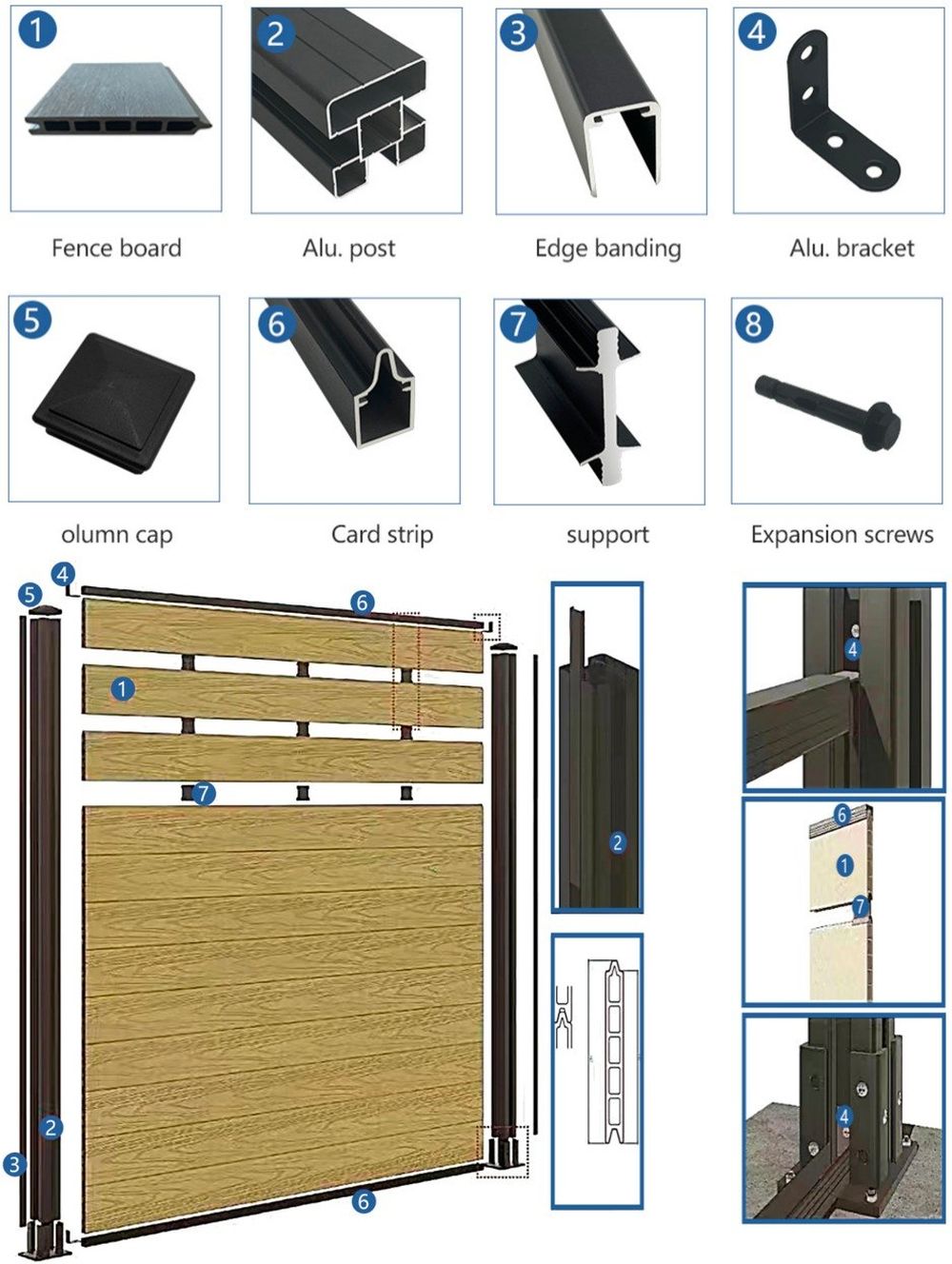 1
Fence board

2
Alu. post

3
Edge banding

4
Alu. bracket

5
olumn cap

6
Card strip

7
support

8
Expansion screws

4
5
6
1
7
2
3
6

2

4

6
1
7

4