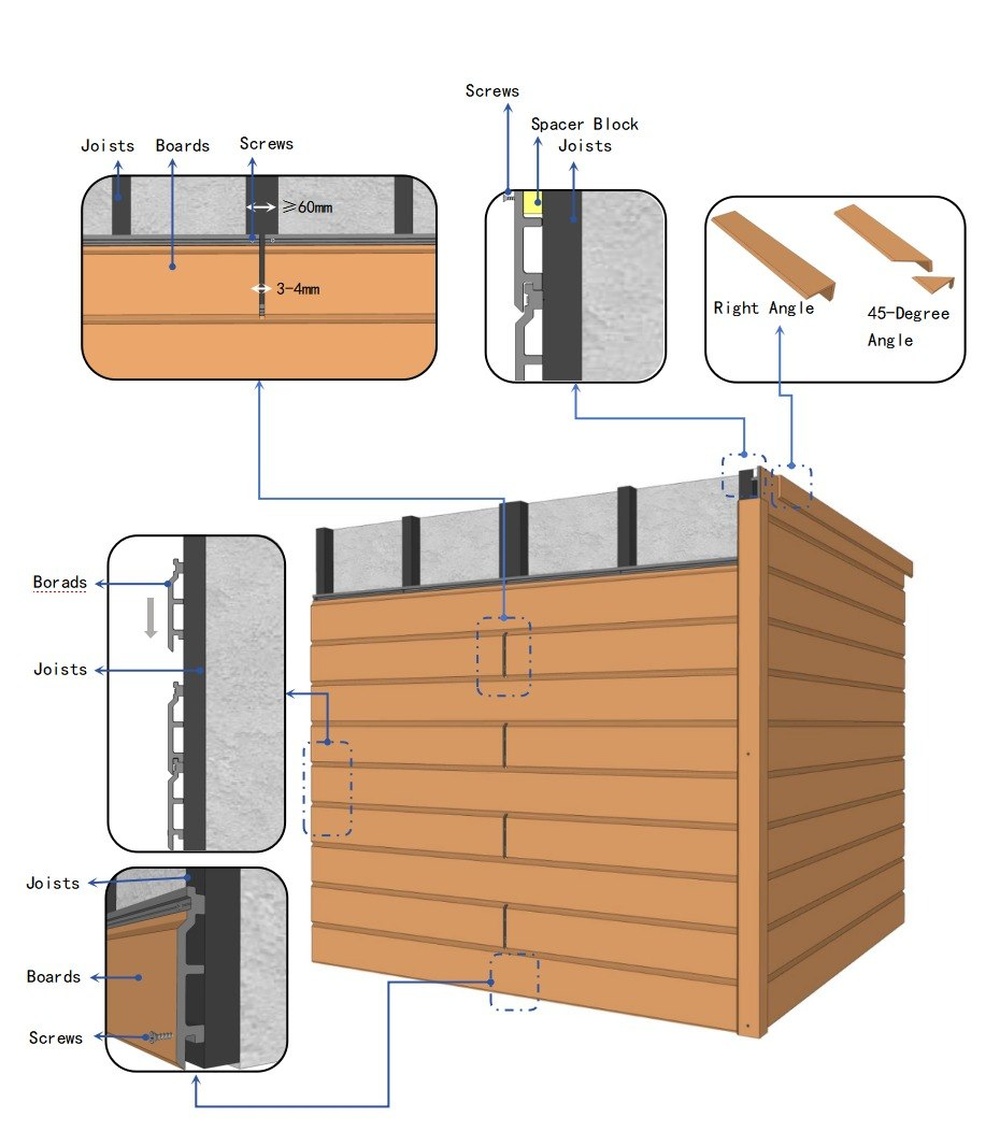 Joists
Boards
Screws
≥60mm
3-4mm

Screws
Spacer Block
Joists

Right Angle
45-Degree Angle

Borads
Joists

Joists
Boards
Screws